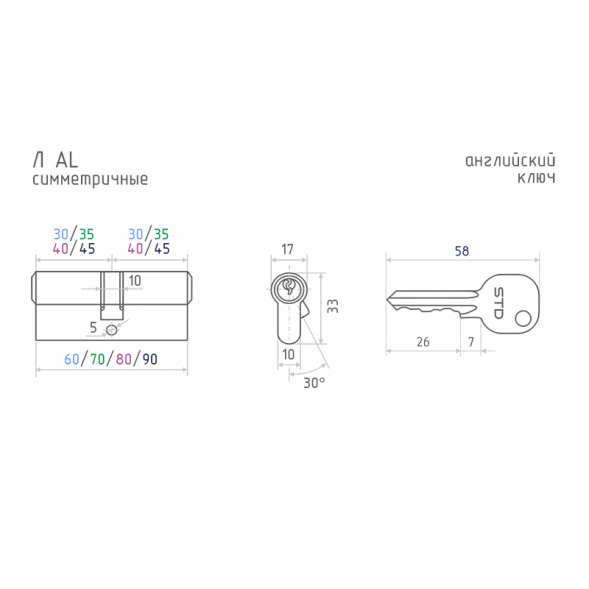 Л AL
симметричные

английский
ключ

30/35
40/45

30/35
40/45

10

5

60/70/80/90

17

33

10

30°

58

STD

26

7