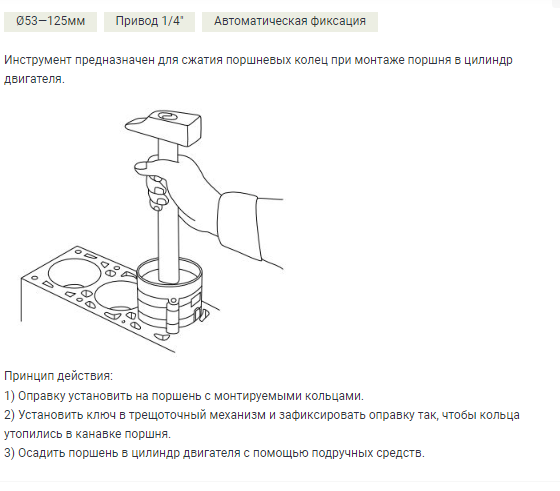 Ø53–125мм

Привод 1/4"

Автоматическая фиксация

Инструмент предназначен для сжатия поршневых колец при монтаже поршня в цилиндр двигателя.

Принцип действия:
1) Оправку установить на поршень с монтируемыми кольцами.
2) Установить ключ в трещоточный механизм и зафиксировать оправку так, чтобы кольца утопились в канавке поршня.
3) Осадить поршень в цилиндр двигателя с помощью подручных средств.