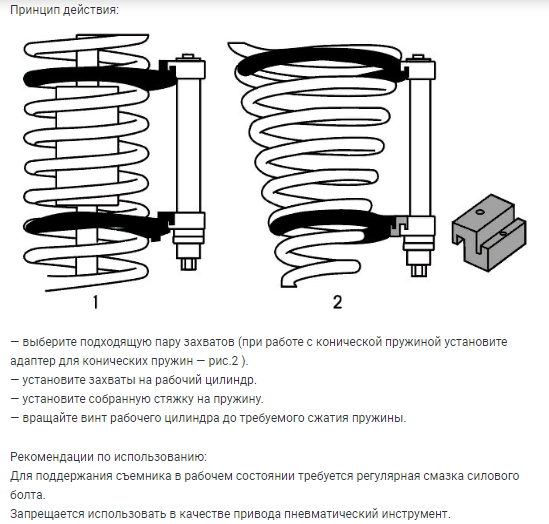 Принцип действия:

1

2

— выберите подходящую пару захватов (при работе с конической пружиной установите адаптер для конических пружин — рис.2 ).
— установите захваты на рабочий цилиндр.
— установите собранную стяжку на пружину.
— вращайте винт рабочего цилиндра до требуемого сжатия пружины.

Рекомендации по использованию:
Для поддержания съемника в рабочем состоянии требуется регулярная смазка силового болта.
Запрещается использовать в качестве привода пневматический инструмент.