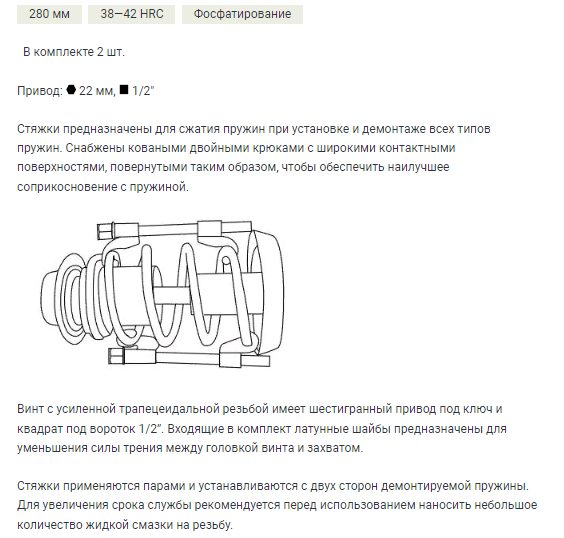 280 мм

38–42 HRC

Фосфатирование

В комплекте 2 шт.

Привод: ⬢ 22 мм, ■ 1/2"

Стяжки предназначены для сжатия пружин при установке и демонтаже всех типов пружин. Снабжены коваными двойными крюками с широкими контактными поверхностями, повернутыми таким образом, чтобы обеспечить наилучшее соприкосновение с пружиной.

Винт с усиленной трапецеидальной резьбой имеет шестигранный привод под ключ и квадрат под вороток 1/2". Входящие в комплект латунные шайбы предназначены для уменьшения силы трения между головкой винта и захватом.

Стяжки применяются парами и устанавливаются с двух сторон демонтируемой пружины. Для увеличения срока службы рекомендуется перед использованием наносить небольшое количество жидкой смазки на резьбу.