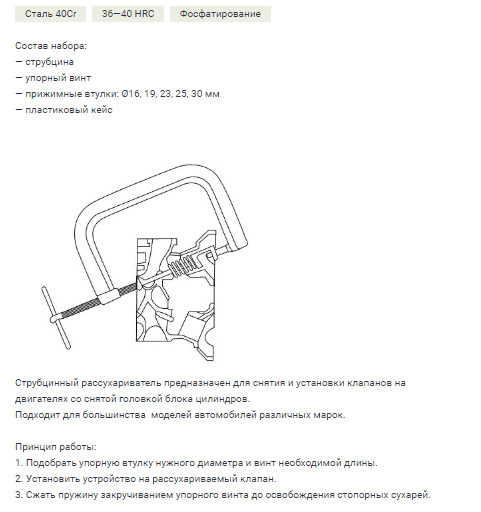 Сталь 40Cr
36—40 HRC
Фосфатирование

Состав набора:
— струбцина
— упорный винт
— прижимные втулки: Ø16, 19, 23, 25, 30 мм
— пластиковый кейс

Струбцинный рассухариватель предназначен для снятия и установки клапанов на двигателях со снятой головкой блока цилиндров.
Подходит для большинства моделей автомобилей различных марок.

Принцип работы:
1. Подобрать упорную втулку нужного диаметра и винт необходимой длины.
2. Установить устройство на рассухариваемый клапан.
3. Сжать пружину закручиванием упорного винта до освобождения стопорных сухарей.