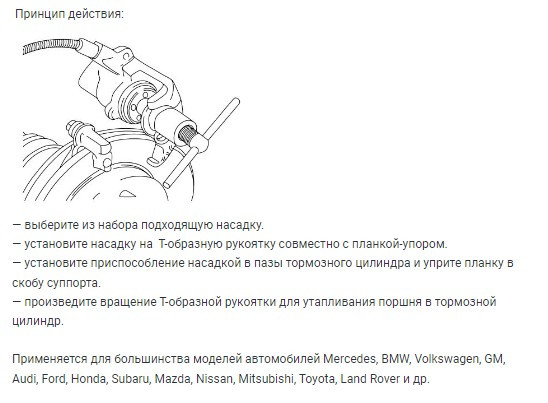 Принцип действия:

— выберите из набора подходящую насадку.
— установите насадку на Т-образную рукоятку совместно с планкой-упором.
— установите приспособление насадкой в пазы тормозного цилиндра и уприте планку в скобу суппорта.
— произведите вращение Т-образной рукоятки для утапливания поршня в тормозной цилиндр.

Применяется для большинства моделей автомобилей Mercedes, BMW, Volkswagen, GM, Audi, Ford, Honda, Subaru, Mazda, Nissan, Mitsubishi, Toyota, Land Rover и др.