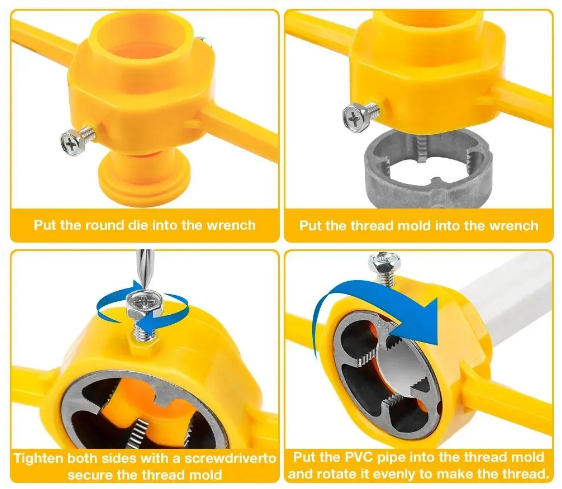 Put the round die into the wrench

Put the thread mold into the wrench

Tighten both sides with a screwdriverto secure the thread mold

Put the PVC pipe into the thread mold and rotate it evenly to make the thread.