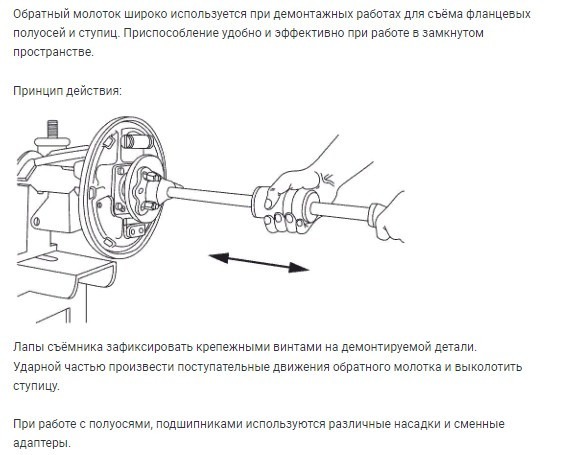 Обратный молоток широко используется при демонтажных работах для съёма фланцевых полуосей и ступиц. Приспособление удобно и эффективно при работе в замкнутом пространстве.

Принцип действия:

Лапы съёмника зафиксировать крепежными винтами на демонтируемой детали.
Ударной частью произвести поступательные движения обратного молотка и выколотить ступицу.

При работе с полуосями, подшипниками используются различные насадки и сменные адаптеры.