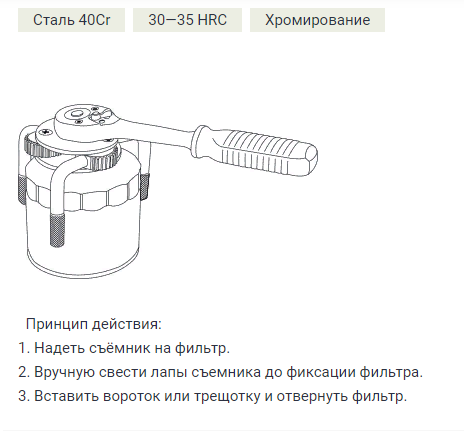 Сталь 40Cr

30—35 HRC

Хромирование

Принцип действия:

1. Надеть съёмник на фильтр.

2. Вручную свести лапы съемника до фиксации фильтра.

3. Вставить вороток или трещотку и отвернуть фильтр.